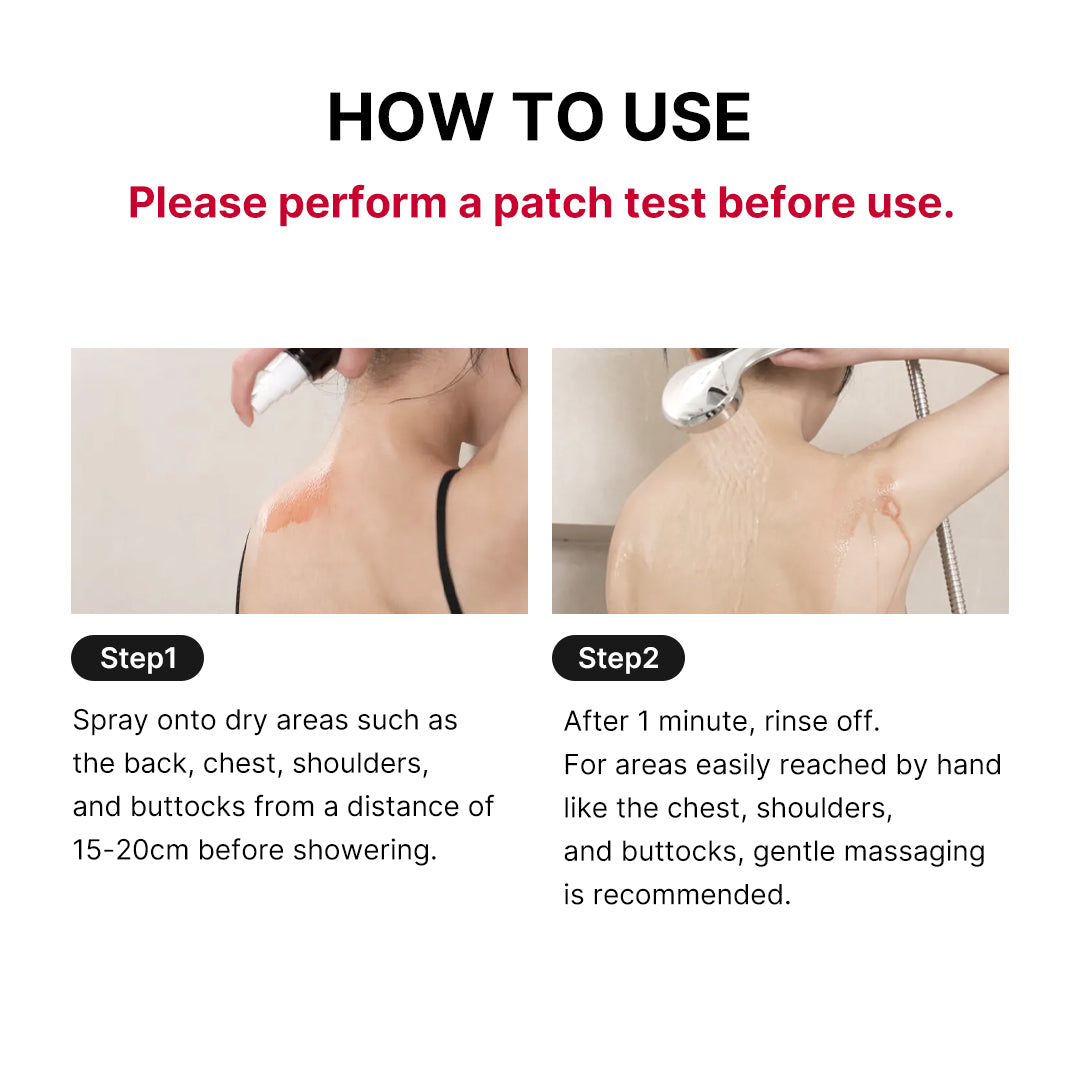 HOW TO USE

Please perform a patch test before use.

Step1

Spray onto dry areas such as the back, chest, shoulders, and buttocks from a distance of 15-20cm before showering.

Step2

After 1 minute, rinse off.
For areas easily reached by hand like the chest, shoulders, and buttocks, gentle massaging is recommended.